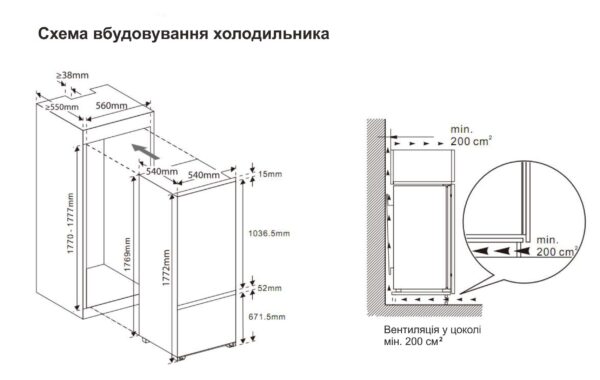 Схема вбудовування холодильника

≥38mm

≥550mm

560mm

540mm

540mm

15mm

1770 - 1777mm

1769mm

1772mm

1036.5mm

52mm

671.5mm

min.
200 cm²

min.
200 cm²

Вентиляція у цоколі
мін. 200 см²