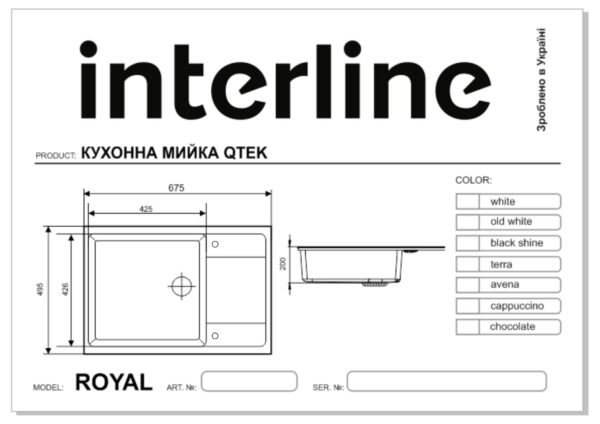 interline

Зроблено в Україні

PRODUCT: КУХОННА МИЙКА QTEK

675

425

495

426

200

COLOR:

white

old white

black shine

terra

avena

cappuccino

chocolate

MODEL: ROYAL ART. №: SER. №: