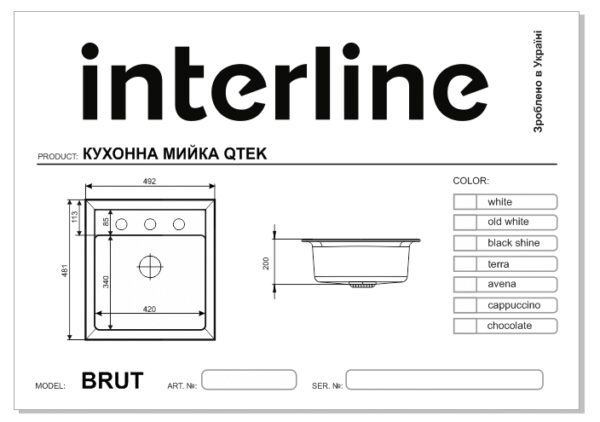 interline

Зроблено в Україні

PRODUCT: КУХОННА МИЙКА QTEK

492
113
85
481
340
420

200

COLOR:
white
old white
black shine
terra
avena
cappuccino
chocolate

MODEL: BRUT ART. №: SER. №: