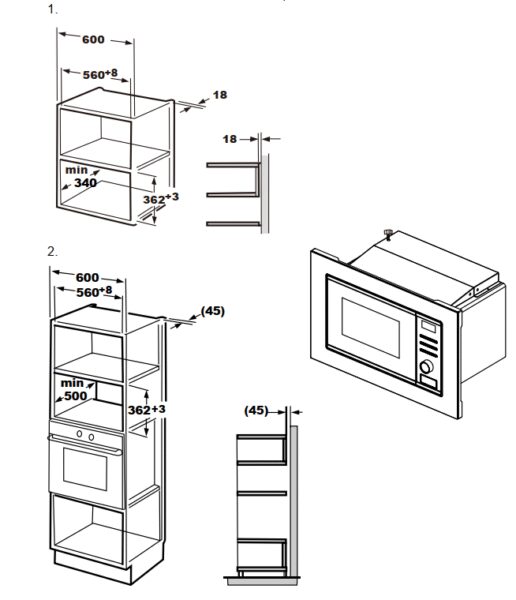 1.

600

$560^{+8}$

18

18

min
340

$362^{+3}$

2.

600

$560^{+8}$

(45)

min
500

$362^{+3}$

(45)