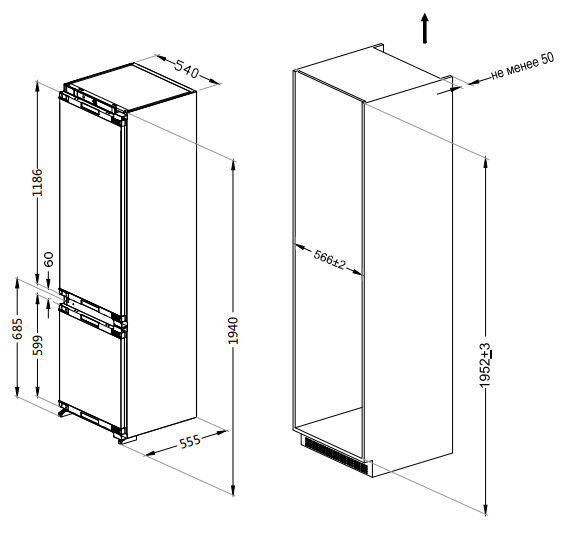 540

1186

60

685

599

1940

555

не менее 50

566±2

1952±3