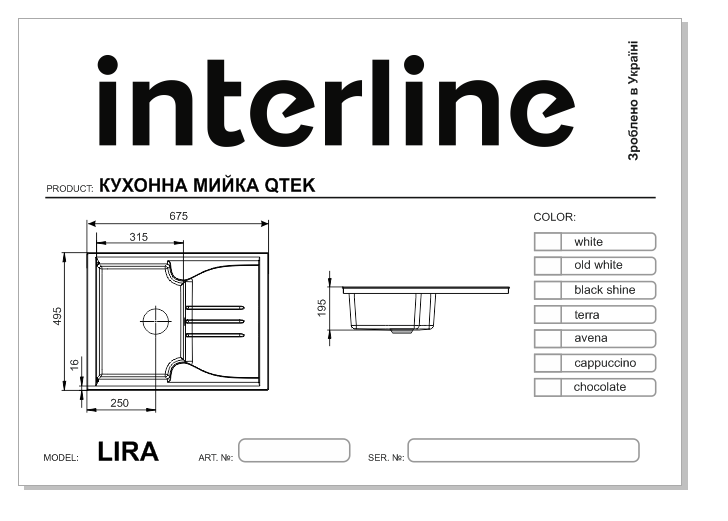 interline

Зроблено в Україні

PRODUCT: КУХОННА МИЙКА QTEK

675
315
495
16
250
195

COLOR:
white
old white
black shine
terra
avena
cappuccino
chocolate

MODEL: LIRA
ART. №:
SER. №: