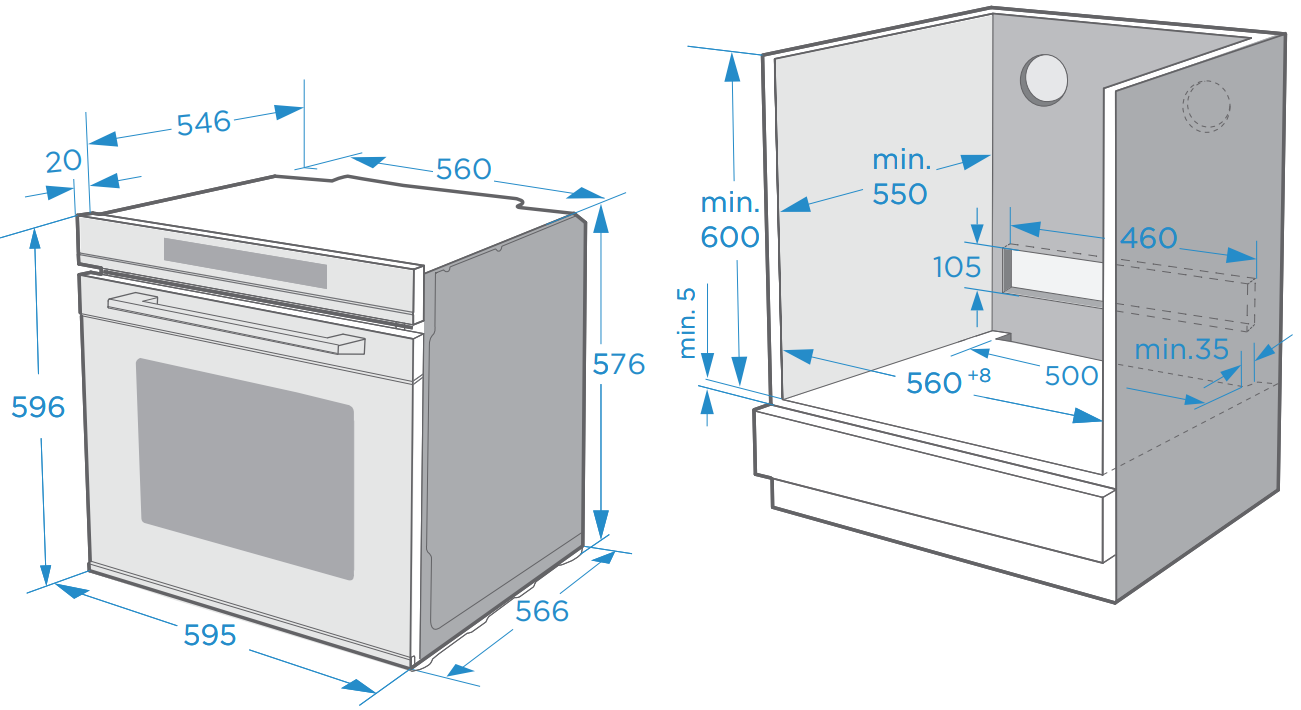 546
20
560
596
576
595
566
min.
600
min.
550
460
105
min. 5
$560^{+8}$
500
min.35