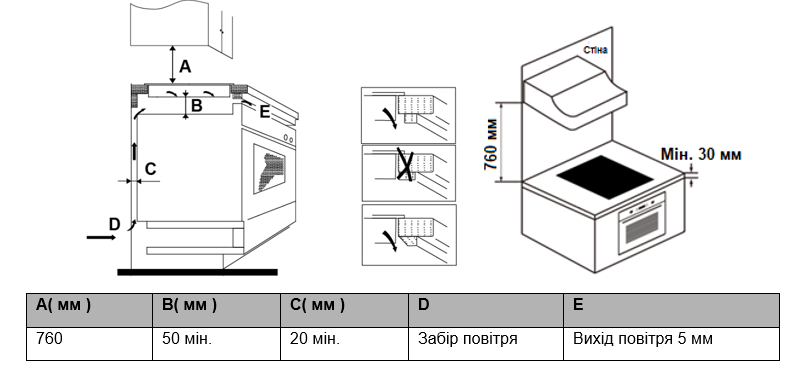 A

B

E

C

D

Стіна

760 мм

Мін. 30 мм

| A( мм ) | B( мм ) | C( мм ) | D | E |
|---|---|---|---|---|
| 760 | 50 мін. | 20 мін. | Забір повітря | Вихід повітря 5 мм |