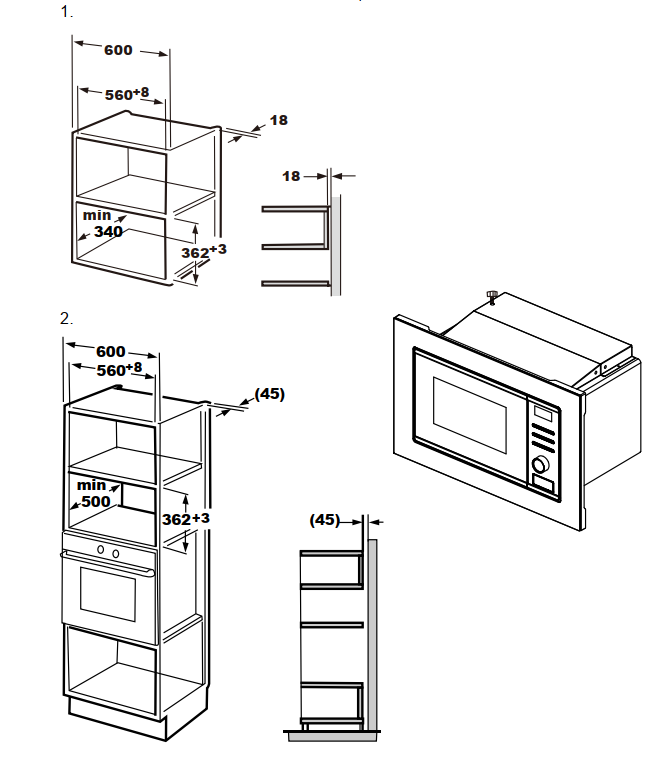 1.

600

$560^{+8}$

18

18

min
340

$362^{+3}$

2.

600

$560^{+8}$

(45)

min
500

$362^{+3}$

(45)